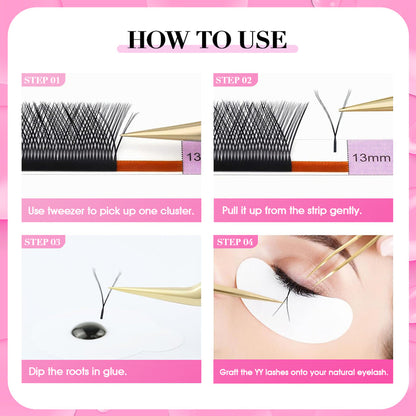 HOW TO USE

STEP 01

13

Use tweezer to pick up one cluster.

STEP 02

13mm

Pull it up from the strip gently.

STEP 03

Dip the roots in glue.

STEP 04

Graft the YY lashes onto your natural eyelash.