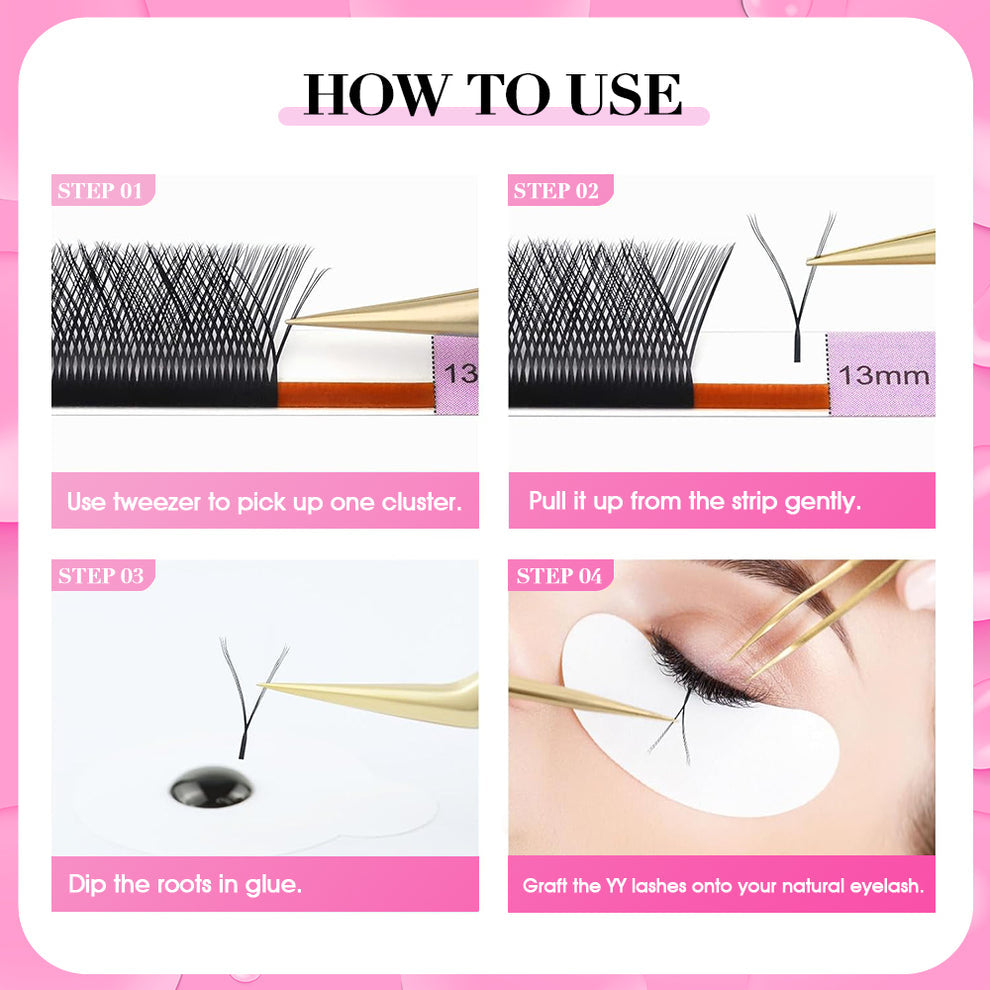 HOW TO USE

STEP 01

13

Use tweezer to pick up one cluster.

STEP 02

13mm

Pull it up from the strip gently.

STEP 03

Dip the roots in glue.

STEP 04

Graft the YY lashes onto your natural eyelash.