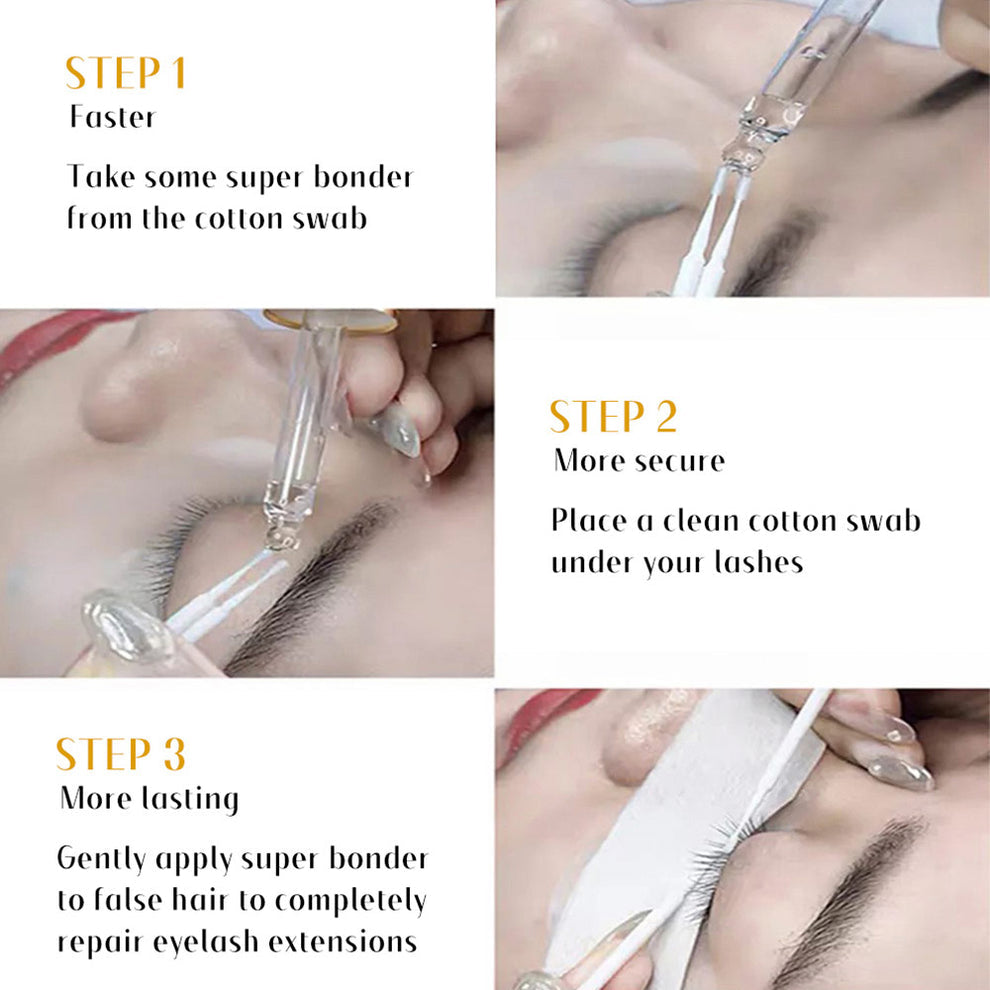 STEP 1
Faster

Take some super bonder from the cotton swab

STEP 2
More secure

Place a clean cotton swab under your lashes

STEP 3
More lasting

Gently apply super bonder to false hair to completely repair eyelash extensions